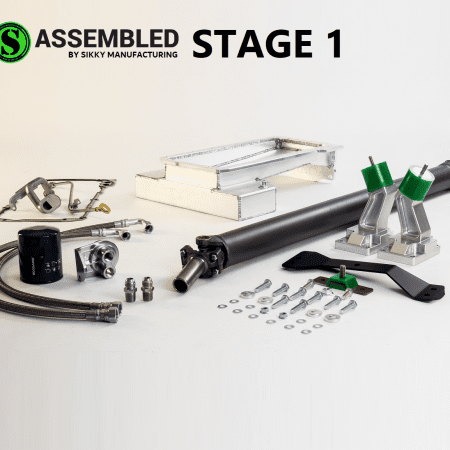 S ASSEMBLED
BY SIKKY MANUFACTURING

STAGE 1